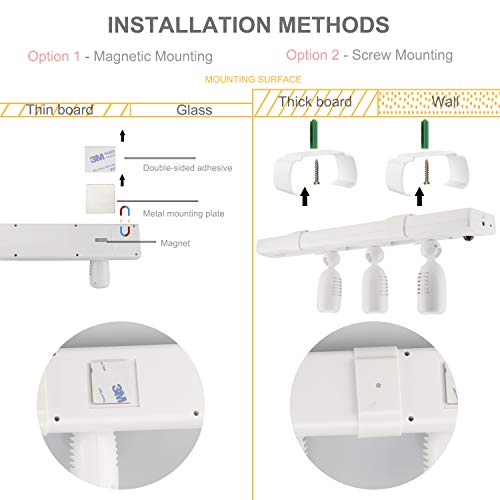 INSTALLATION METHODS

Option 1 - Magnetic Mounting

Option 2 - Screw Mounting

MOUNTING SURFACE

Thin board

Glass

Thick board

Wall

3M

Double-sided adhesive

Metal mounting plate

Magnet

3M