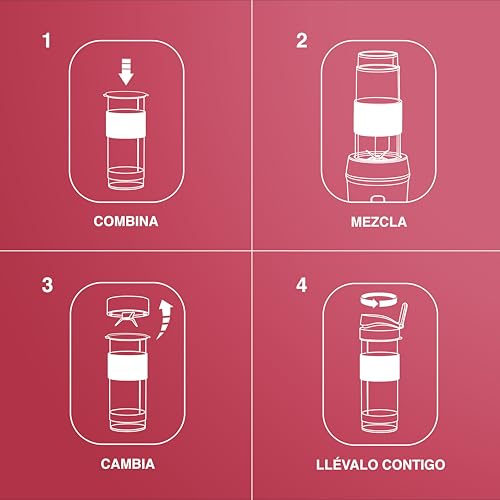 1

COMBINA

2

MEZCLA

3

CAMBIA

4

LLÉVALO CONTIGO