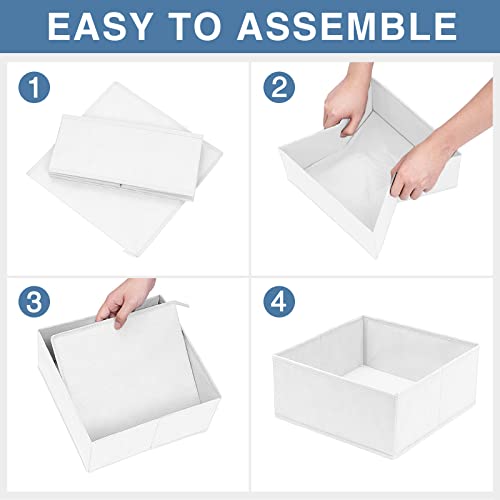 EASY TO ASSEMBLE

1

2

3

4