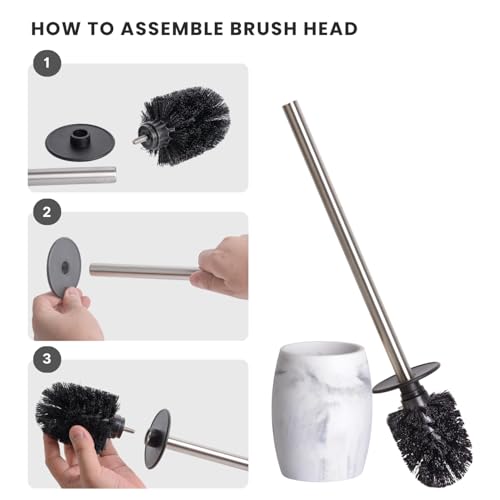 HOW TO ASSEMBLE BRUSH HEAD

1

2

3