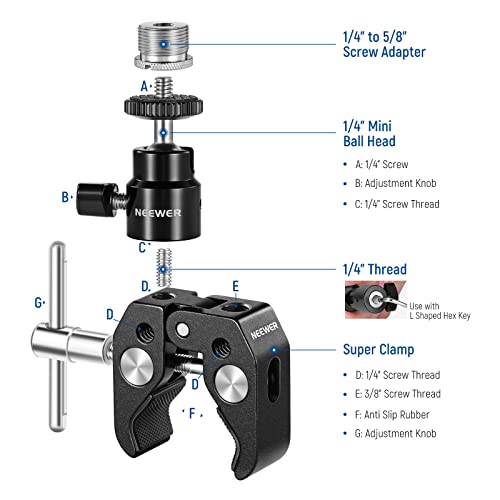 1/4" to 5/8"
Screw Adapter

A

1/4" Mini
Ball Head

• A: 1/4" Screw
• B: Adjustment Knob
• C: 1/4" Screw Thread

B

NEEWER

C

1/4" Thread

Use with
L Shaped Hex Key

D

E

G

D

NEEWER

D

F

Super Clamp

• D: 1/4" Screw Thread
• E: 3/8" Screw Thread
• F: Anti Slip Rubber
• G: Adjustment Knob