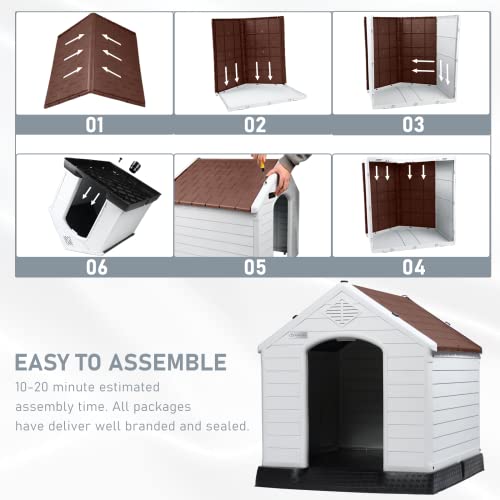 01
02
03
06
05
04

EASY TO ASSEMBLE

10-20 minute estimated assembly time. All packages have deliver well branded and sealed.