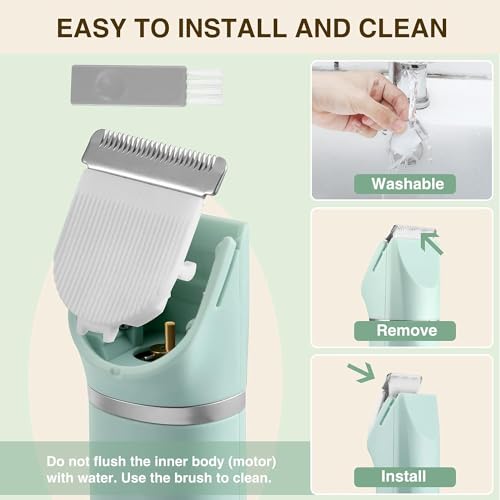 EASY TO INSTALL AND CLEAN

Washable

Remove

Install

Do not flush the inner body (motor) with water. Use the brush to clean.