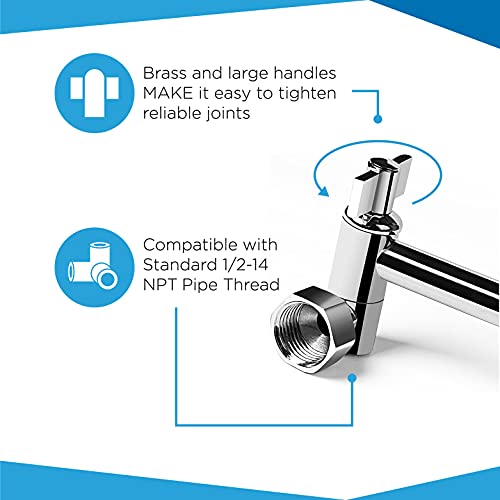 Brass and large handles MAKE it easy to tighten reliable joints

Compatible with Standard 1/2-14 NPT Pipe Thread