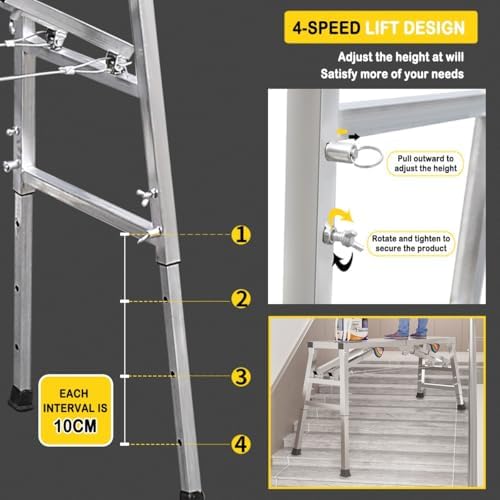 4-SPEED LIFT DESIGN

Adjust the height at will
Satisfy more of your needs

Pull outward to adjust the height

Rotate and tighten to secure the product

1

2

3

4

EACH INTERVAL IS 10CM