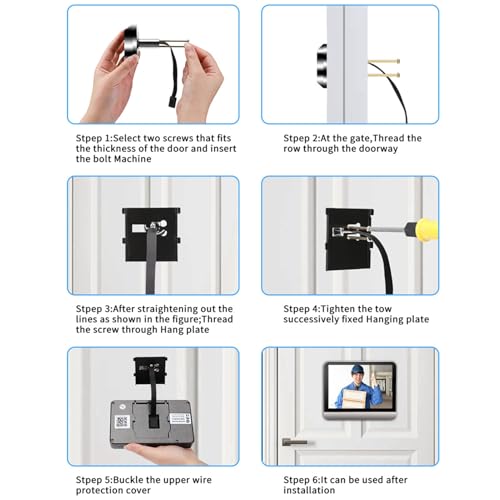 Stpep 1:Select two screws that fits the thickness of the door and insert the bolt Machine

Stpep 2:At the gate,Thread the row through the doorway

Stpep 3:After straightening out the lines as shown in the figure;Thread the screw through Hang plate

Stpep 4:Tighten the tow successively fixed Hanging plate

Stpep 5:Buckle the upper wire protection cover

Stpep 6:It can be used after installation