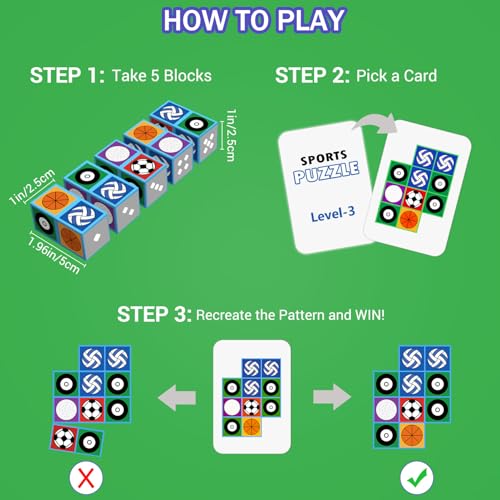 HOW TO PLAY

STEP 1: Take 5 Blocks

1in/2.5cm

1in/2.5cm

1.96in/5cm

STEP 2: Pick a Card

SPORTS PUZZLE

Level-3

STEP 3: Recreate the Pattern and WIN!