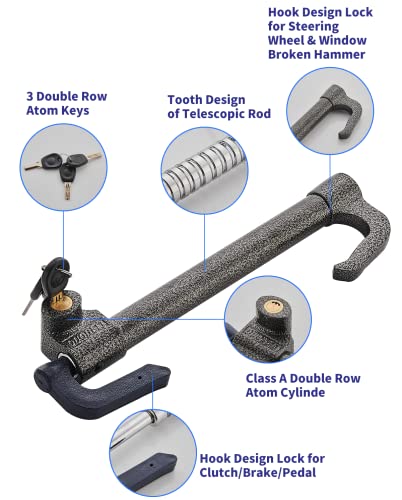 Hook Design Lock for Steering Wheel & Window Broken Hammer

3 Double Row Atom Keys

Tooth Design of Telescopic Rod

Class A Double Row Atom Cylinde

Hook Design Lock for Clutch/Brake/Pedal