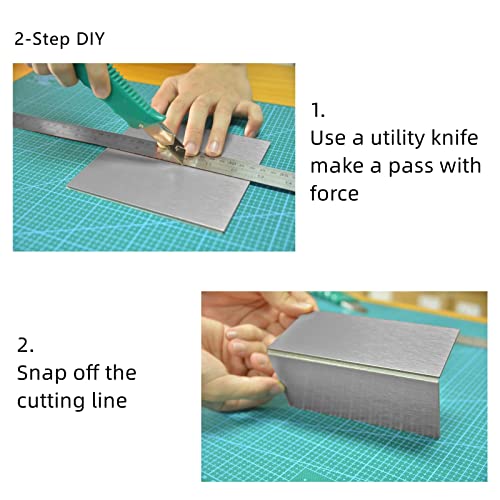 2-Step DIY

1.
Use a utility knife make a pass with force

2.
Snap off the cutting line