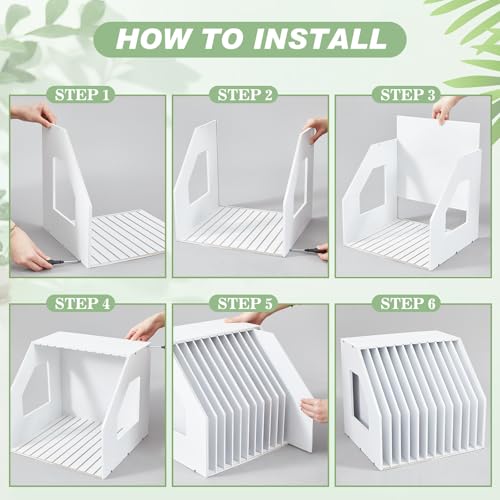 HOW TO INSTALL

STEP 1

STEP 2

STEP 3

STEP 4

STEP 5

STEP 6