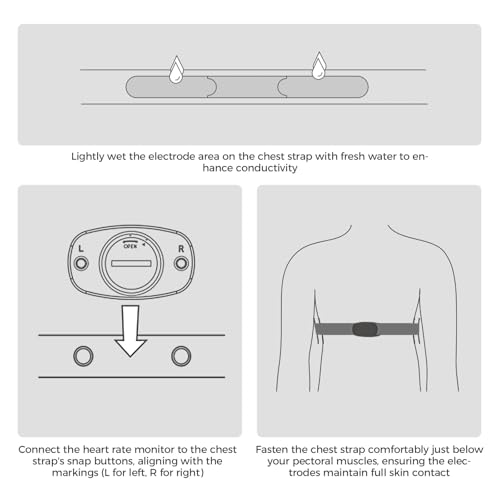 Lightly wet the electrode area on the chest strap with fresh water to enhance conductivity

L

OPEN

R

Connect the heart rate monitor to the chest strap's snap buttons, aligning with the markings (L for left, R for right)

Fasten the chest strap comfortably just below your pectoral muscles, ensuring the electrodes maintain full skin contact