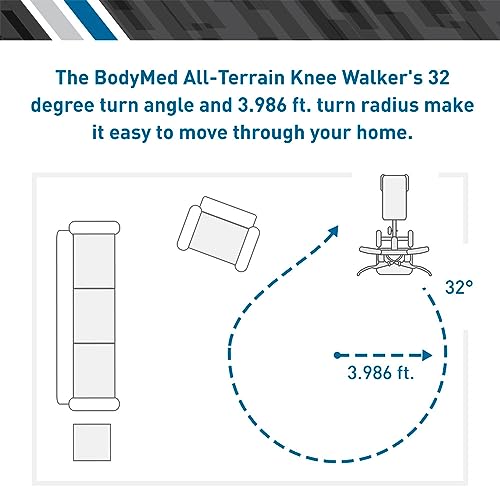 The BodyMed All-Terrain Knee Walker's 32 degree turn angle and 3.986 ft. turn radius make it easy to move through your home.

32°

3.986 ft.