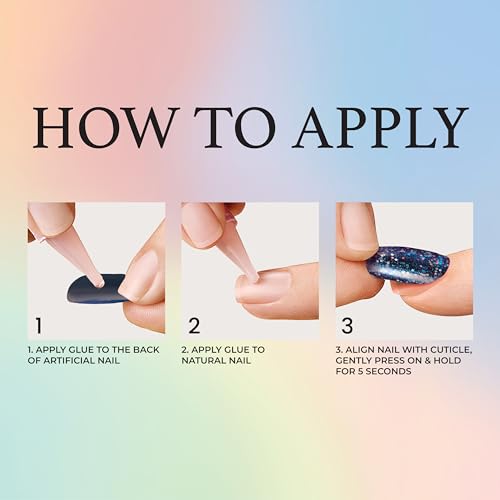 HOW TO APPLY

1

1. APPLY GLUE TO THE BACK OF ARTIFICIAL NAIL

2

2. APPLY GLUE TO NATURAL NAIL

3

3. ALIGN NAIL WITH CUTICLE, GENTLY PRESS ON & HOLD FOR 5 SECONDS