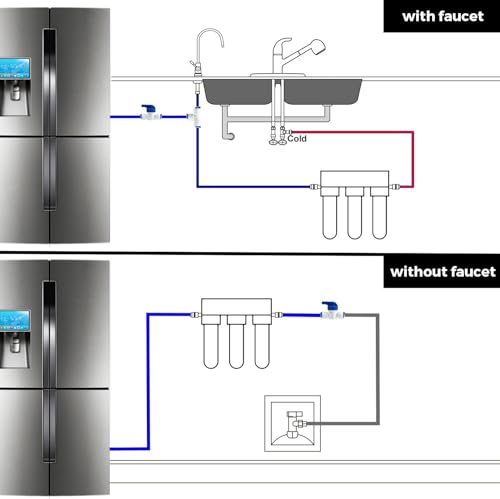 with faucet

Cold

without faucet