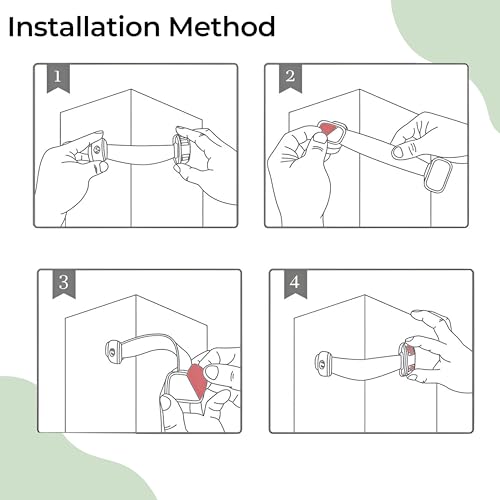 Installation Method

1

2

3

4