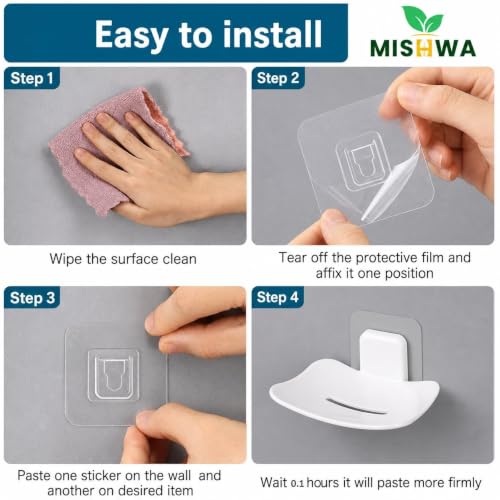 Easy to install

MISHWA

Step 1

Wipe the surface clean

Step 2

Tear off the protective film and affix it one position

Step 3

Paste one sticker on the wall and another on desired item

Step 4

Wait 0.1 hours it will paste more firmly