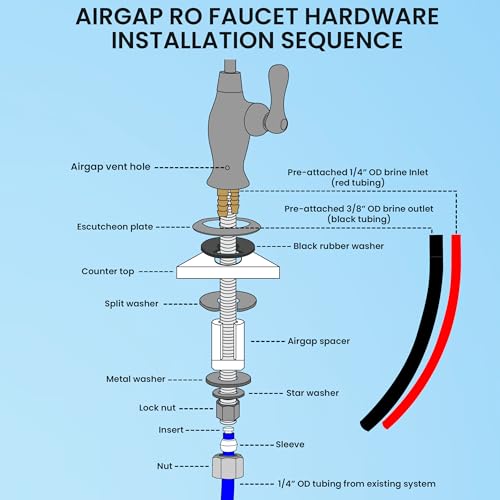 AIRGAP RO FAUCET HARDWARE INSTALLATION SEQUENCE

Airgap vent hole

Pre-attached 1/4" OD brine Inlet (red tubing)

Pre-attached 3/8" OD brine outlet (black tubing)

Escutcheon plate

Black rubber washer

Counter top

Split washer

Airgap spacer

Metal washer

Star washer

Lock nut

Insert

Sleeve

Nut

1/4" OD tubing from existing system