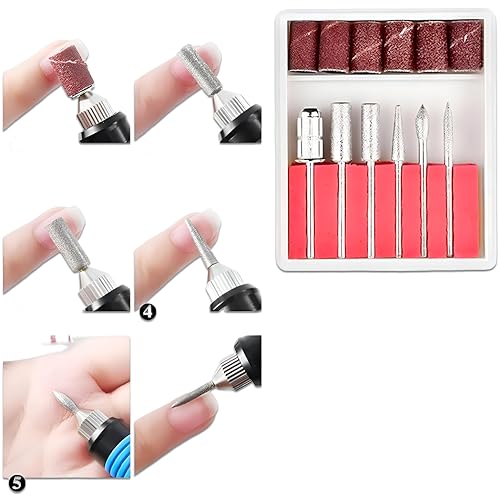 4

5