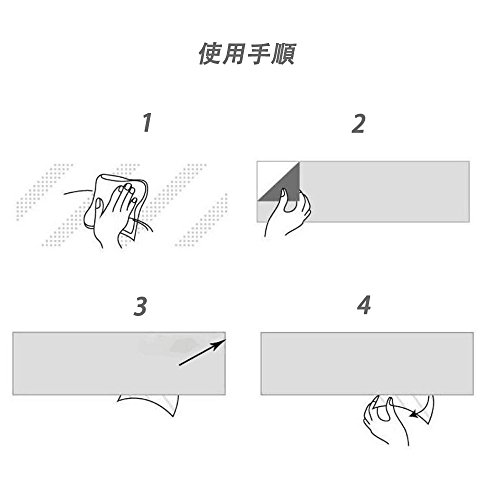 使用手順

1

2

3

4