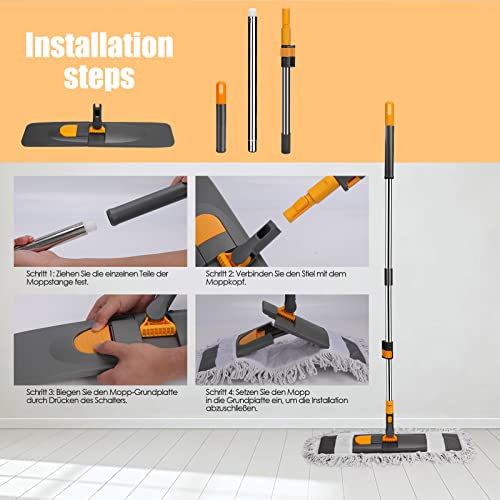 Installation steps

Schritt 1: Ziehen Sie die einzelnen Teile der Moppstange fest.

Schritt 2: Verbinden Sie den Stiel mit dem Moppkopf.

Schritt 3: Biegen Sie den Mopp-Grundplatte durch Drücken des Schalters.

Schritt 4: Setzen Sie den Mopp in die Grundplatte ein, um die Installation abzuschließen.