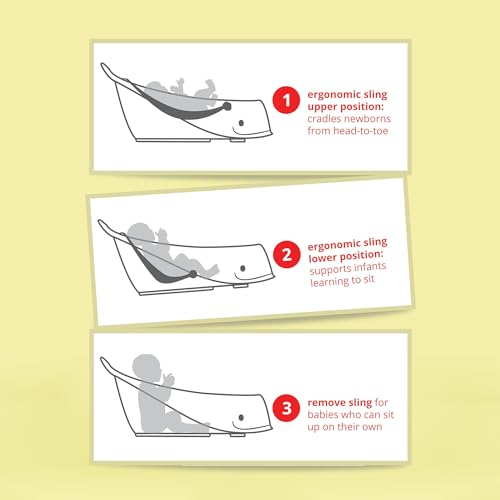 1 ergonomic sling upper position: cradles newborns from head-to-toe

2 ergonomic sling lower position: supports infants learning to sit

3 remove sling for babies who can sit up on their own