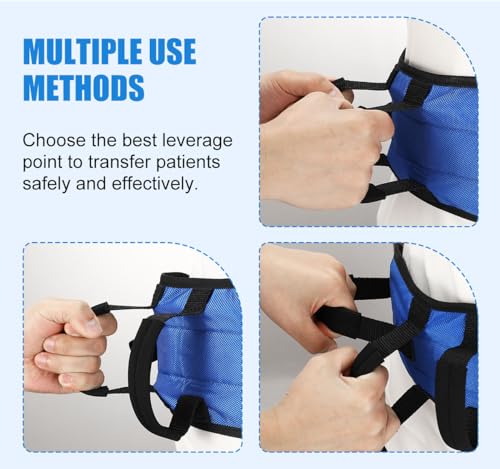 MULTIPLE USE METHODS

Choose the best leverage point to transfer patients safely and effectively.