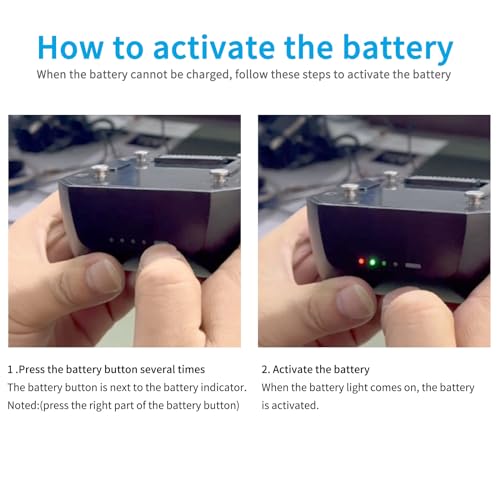 How to activate the battery
When the battery cannot be charged, follow these steps to activate the battery

1 .Press the battery button several times
The battery button is next to the battery indicator.
Noted:(press the right part of the battery button)

2. Activate the battery
When the battery light comes on, the battery is activated.