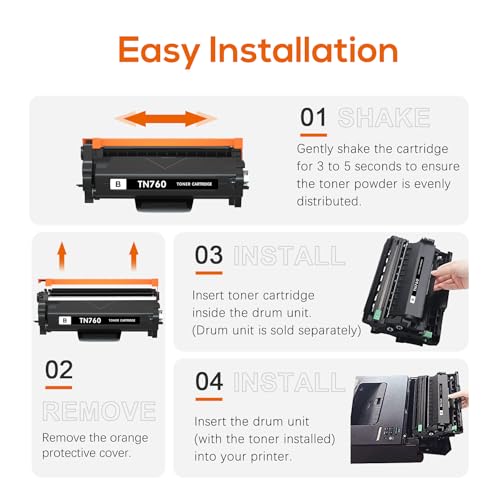 Easy Installation

B TN760 TONER CARTRIDGE

01 SHAKE

Gently shake the cartridge for 3 to 5 seconds to ensure the toner powder is evenly distributed.

B TN760 TONER CARTRIDGE

02

REMOVE

Remove the orange protective cover.

03 INSTALL

Insert toner cartridge inside the drum unit. (Drum unit is sold separately)

04 INSTALL

Insert the drum unit (with the toner installed) into your printer.