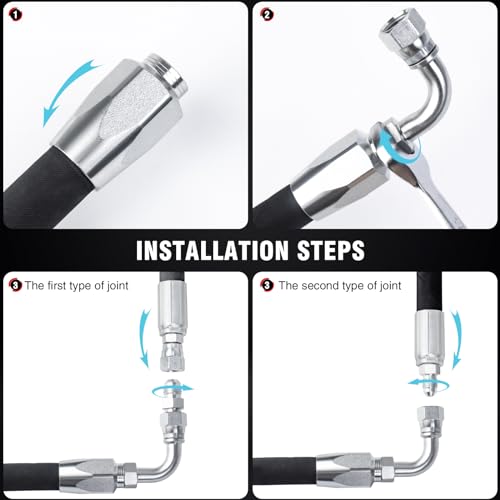 1

2

INSTALLATION STEPS

3 The first type of joint

3 The second type of joint