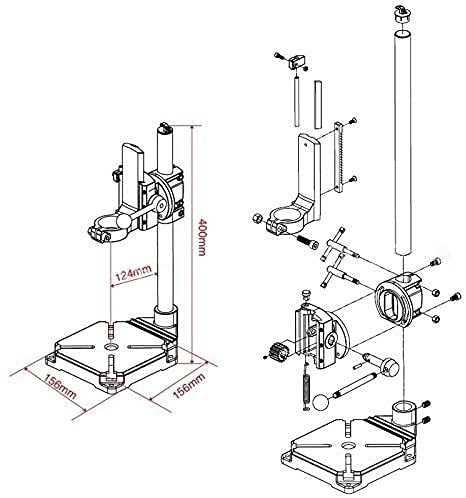 400mm
124mm
156mm
156mm