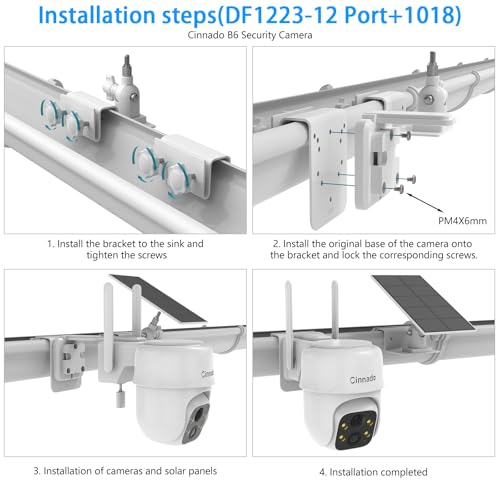 Installation steps(DF1223-12 Port+1018)

Cinnado B6 Security Camera

PM4X6mm

1. Install the bracket to the sink and tighten the screws

2. Install the original base of the camera onto the bracket and lock the corresponding screws.

Cinnado

Cinnado

3. Installation of cameras and solar panels

4. Installation completed