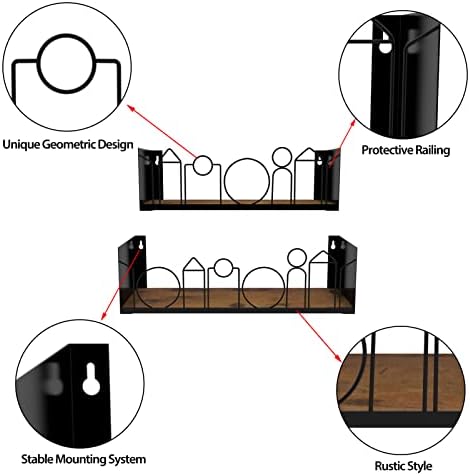 Unique Geometric Design

Protective Railing

Stable Mounting System

Rustic Style