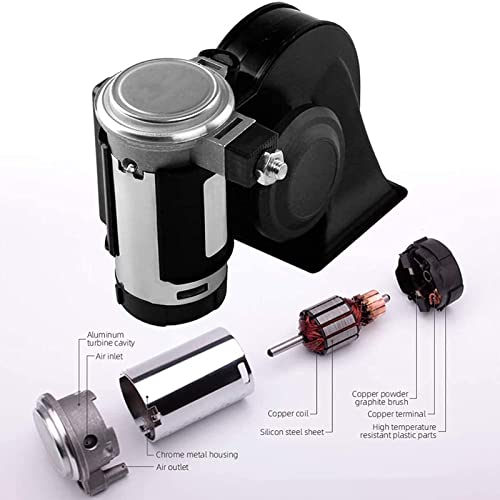 Aluminum turbine cavity
Air inlet
Chrome metal housing
Air outlet
Copper coil
Silicon steel sheet
Copper powder graphite brush
Copper terminal
High temperature resistant plastic parts