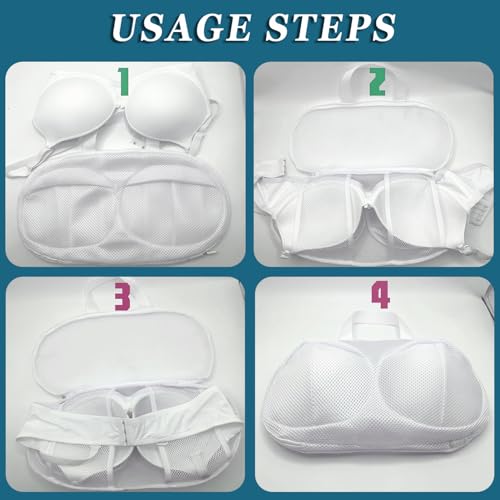 USAGE STEPS

1

2

3

4