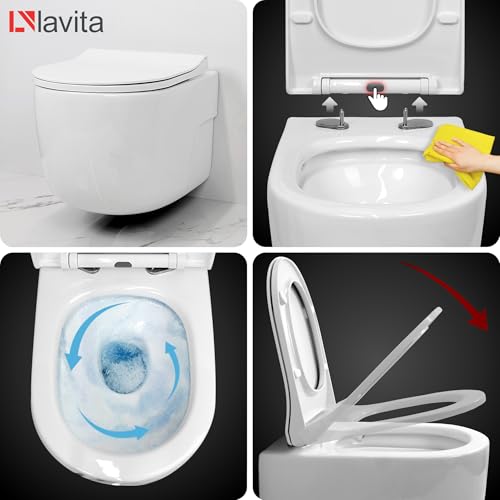 lavita