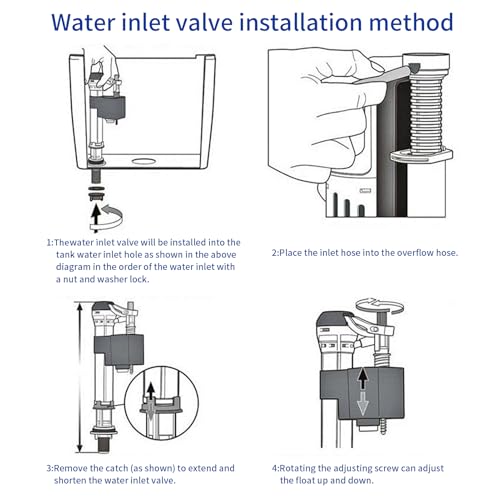 Water inlet valve installation method

1:Thewater inlet valve will be installed into the tank water inlet hole as shown in the above diagram in the order of the water inlet with a nut and washer lock.

2:Place the inlet hose into the overflow hose.

3:Remove the catch (as shown) to extend and shorten the water inlet valve.

4:Rotating the adjusting screw can adjust the float up and down.