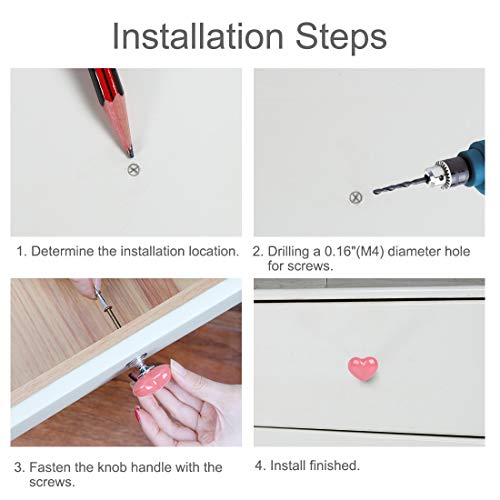 Installation Steps

1. Determine the installation location.

2. Drilling a 0.16"(M4) diameter hole for screws.

3. Fasten the knob handle with the screws.

4. Install finished.