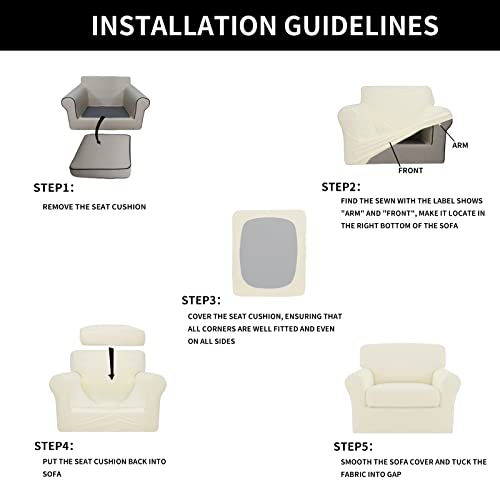 INSTALLATION GUIDELINES

STEP1:
REMOVE THE SEAT CUSHION

ARM
FRONT

STEP2:
FIND THE SEWN WITH THE LABEL SHOWS "ARM" AND "FRONT", MAKE IT LOCATE IN THE RIGHT BOTTOM OF THE SOFA

STEP3:
COVER THE SEAT CUSHION, ENSURING THAT ALL CORNERS ARE WELL FITTED AND EVEN ON ALL SIDES

STEP4:
PUT THE SEAT CUSHION BACK INTO SOFA

STEP5:
SMOOTH THE SOFA COVER AND TUCK THE FABRIC INTO GAP