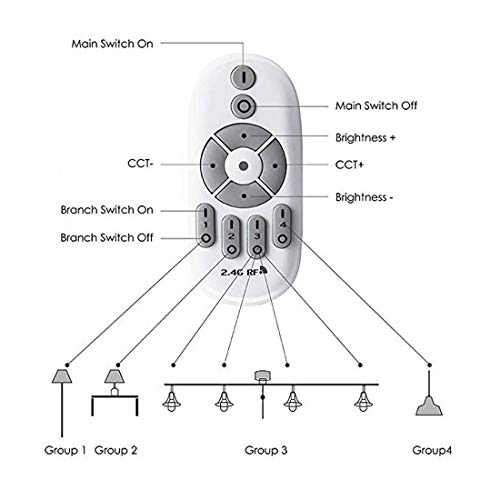 Main Switch On

Main Switch Off

Brightness +

CCT-

CCT+

Brightness -

Branch Switch On

Branch Switch Off

1

2

3

4

2.4G RF

Group 1 Group 2

Group 3

Group4