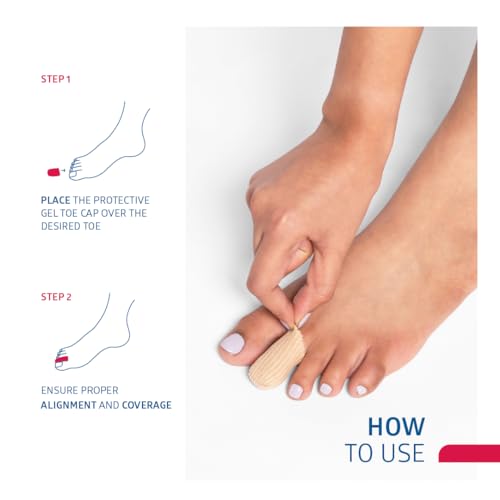 STEP 1

PLACE THE PROTECTIVE GEL TOE CAP OVER THE DESIRED TOE

STEP 2

ENSURE PROPER ALIGNMENT AND COVERAGE

HOW TO USE