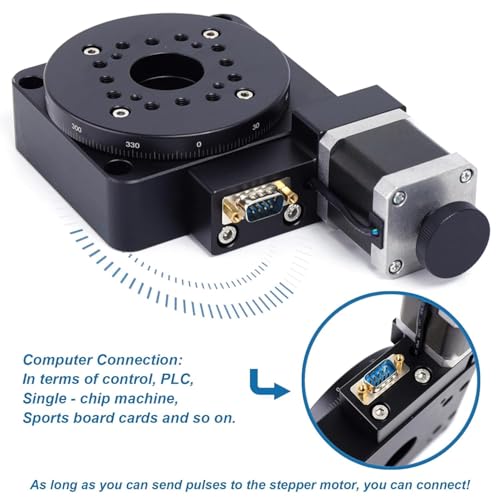 300
330
0
30

Computer Connection:
In terms of control, PLC,
Single - chip machine,
Sports board cards and so on.

As long as you can send pulses to the stepper motor, you can connect!