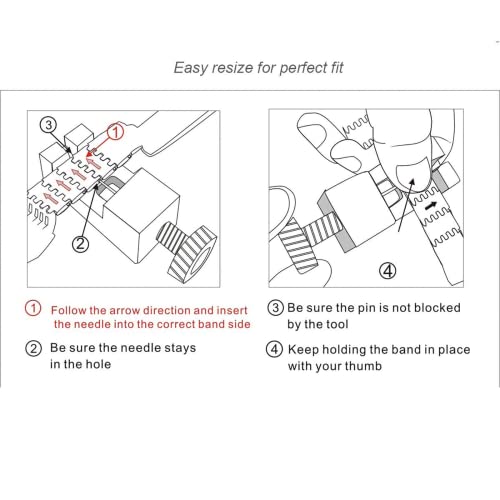 Easy resize for perfect fit

3

1

2

4

① Follow the arrow direction and insert the needle into the correct band side

② Be sure the needle stays in the hole

③ Be sure the pin is not blocked by the tool

④ Keep holding the band in place with your thumb