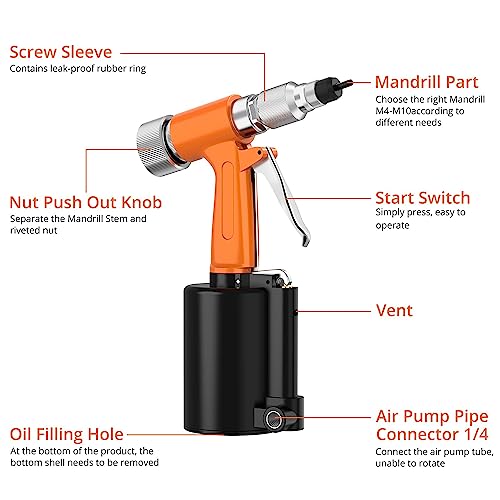 Screw Sleeve
Contains leak-proof rubber ring

Mandrill Part
Choose the right Mandrill M4-M10according to different needs

Nut Push Out Knob
Separate the Mandrill Stem and riveted nut

Start Switch
Simply press, easy to operate

Vent

Oil Filling Hole
At the bottom of the product, the bottom shell needs to be removed

Air Pump Pipe Connector 1/4
Connect the air pump tube, unable to rotate