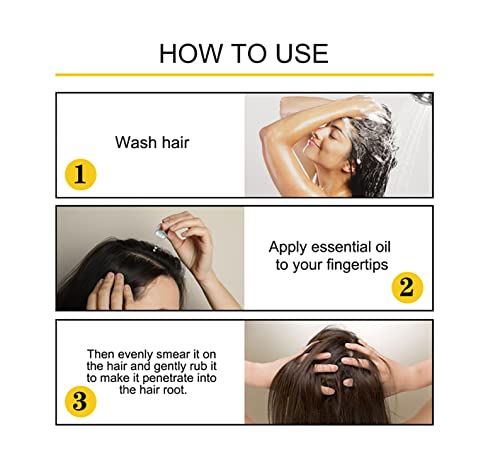 HOW TO USE

Wash hair

1

Apply essential oil to your fingertips

2

Then evenly smear it on the hair and gently rub it to make it penetrate into the hair root.

3