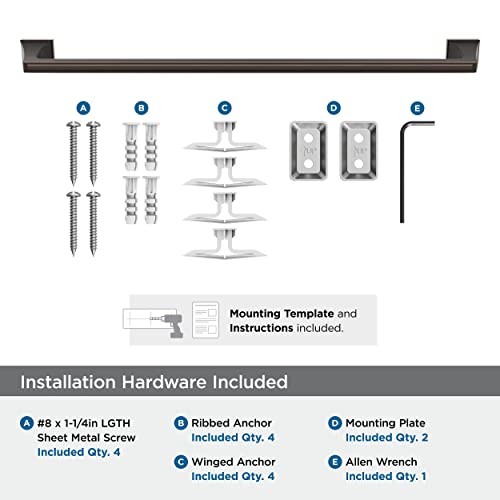 A B C D E

Mounting Template and Instructions included.

Installation Hardware Included

A #8 x 1-1/4in LGTH Sheet Metal Screw Included Qty. 4

B Ribbed Anchor Included Qty. 4

C Winged Anchor Included Qty. 4

D Mounting Plate Included Qty. 2

E Allen Wrench Included Qty. 1