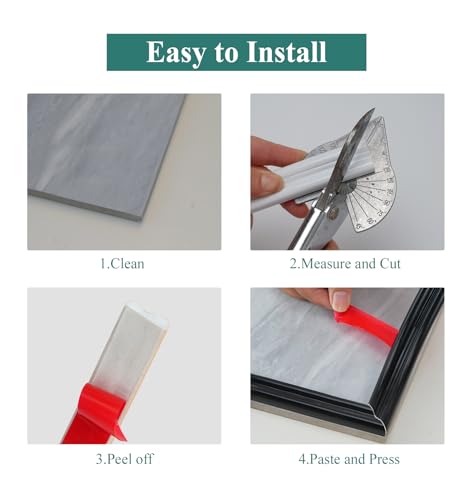 Easy to Install

1.Clean

2.Measure and Cut

3.Peel off

4.Paste and Press