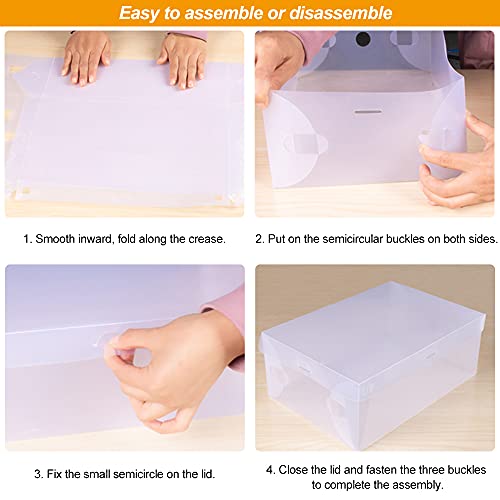 Easy to assemble or disassemble

1. Smooth inward, fold along the crease.

2. Put on the semicircular buckles on both sides.

3. Fix the small semicircle on the lid.

4. Close the lid and fasten the three buckles to complete the assembly.