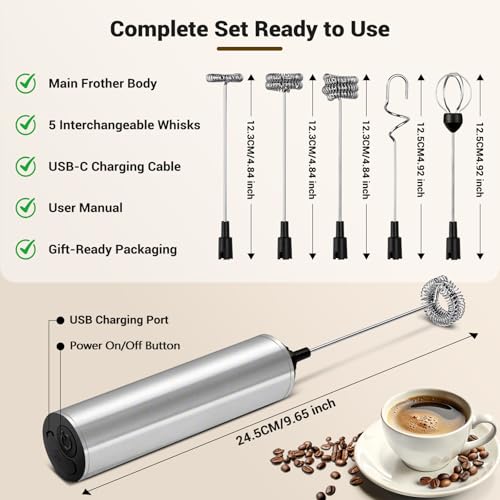 Complete Set Ready to Use

Main Frother Body

5 Interchangeable Whisks

USB-C Charging Cable

User Manual

Gift-Ready Packaging

12.3CM/4.84 inch

12.3CM/4.84 inch

12.3CM/4.84 inch

12.5CM4.92 inch

12.5CM4.92 inch

USB Charging Port

Power On/Off Button

24.5CM/9.65 inch