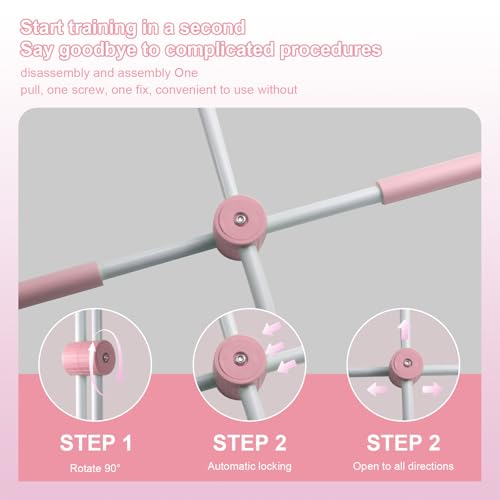 Start training in a second
Say goodbye to complicated procedures

disassembly and assembly One pull, one screw, one fix, convenient to use without

STEP 1
Rotate 90°

STEP 2
Automatic locking

STEP 2
Open to all directions