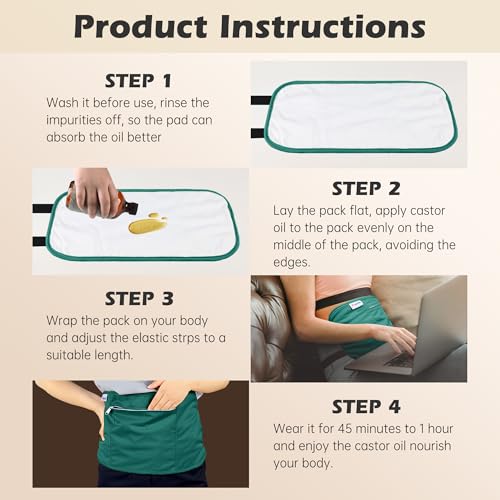 Product Instructions

STEP 1

Wash it before use, rinse the impurities off, so the pad can absorb the oil better

STEP 2

Lay the pack flat, apply castor oil to the pack evenly on the middle of the pack, avoiding the edges.

STEP 3

Wrap the pack on your body and adjust the elastic strps to a suitable length.

STEP 4

Wear it for 45 minutes to 1 hour and enjoy the castor oil nourish your body.